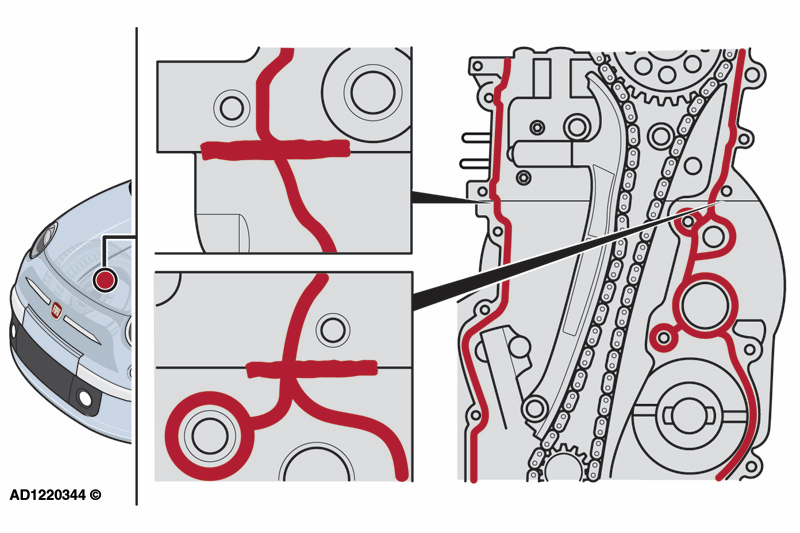 AD1220344 ©