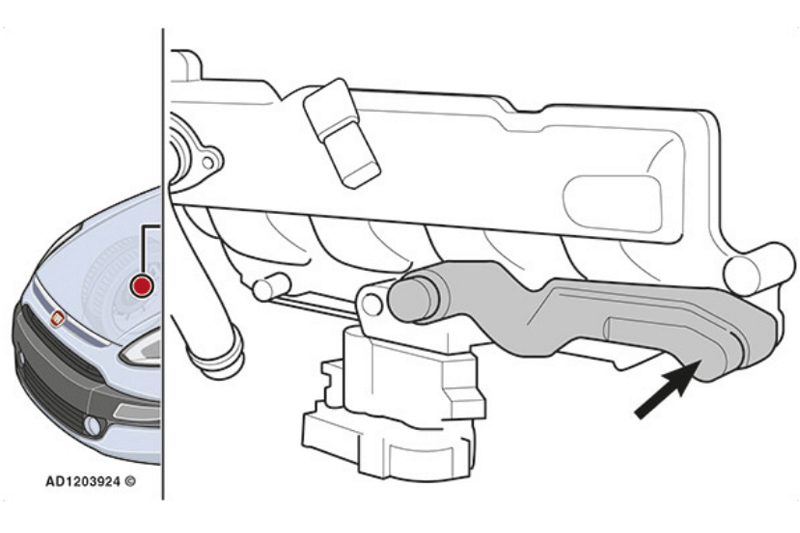 AD1203924 ©