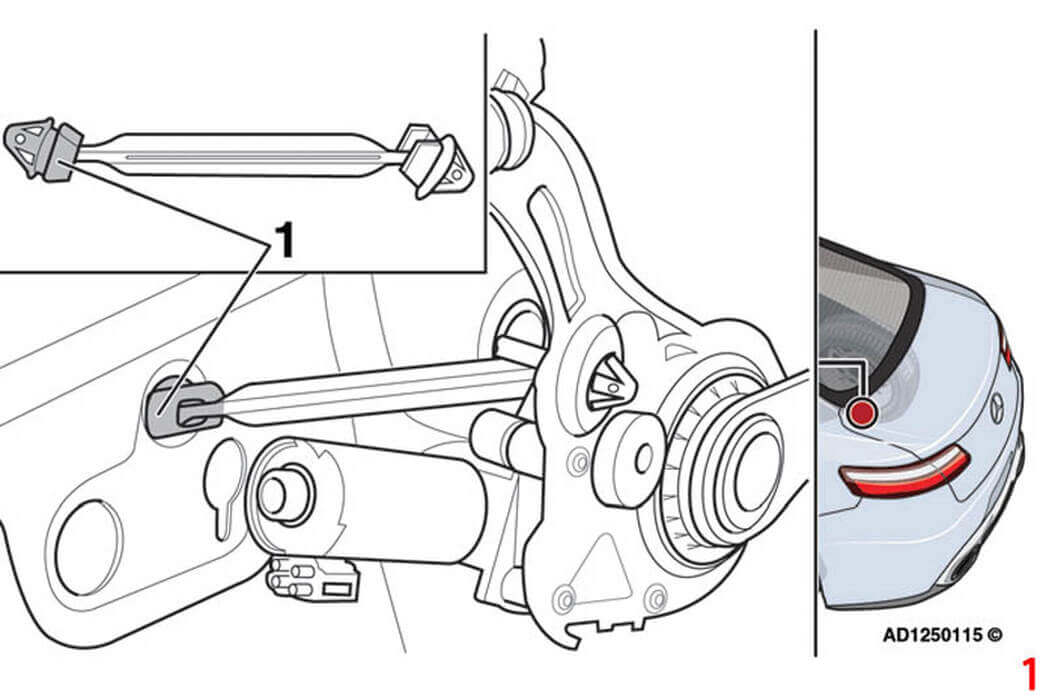 1

AD1250115 ©

1